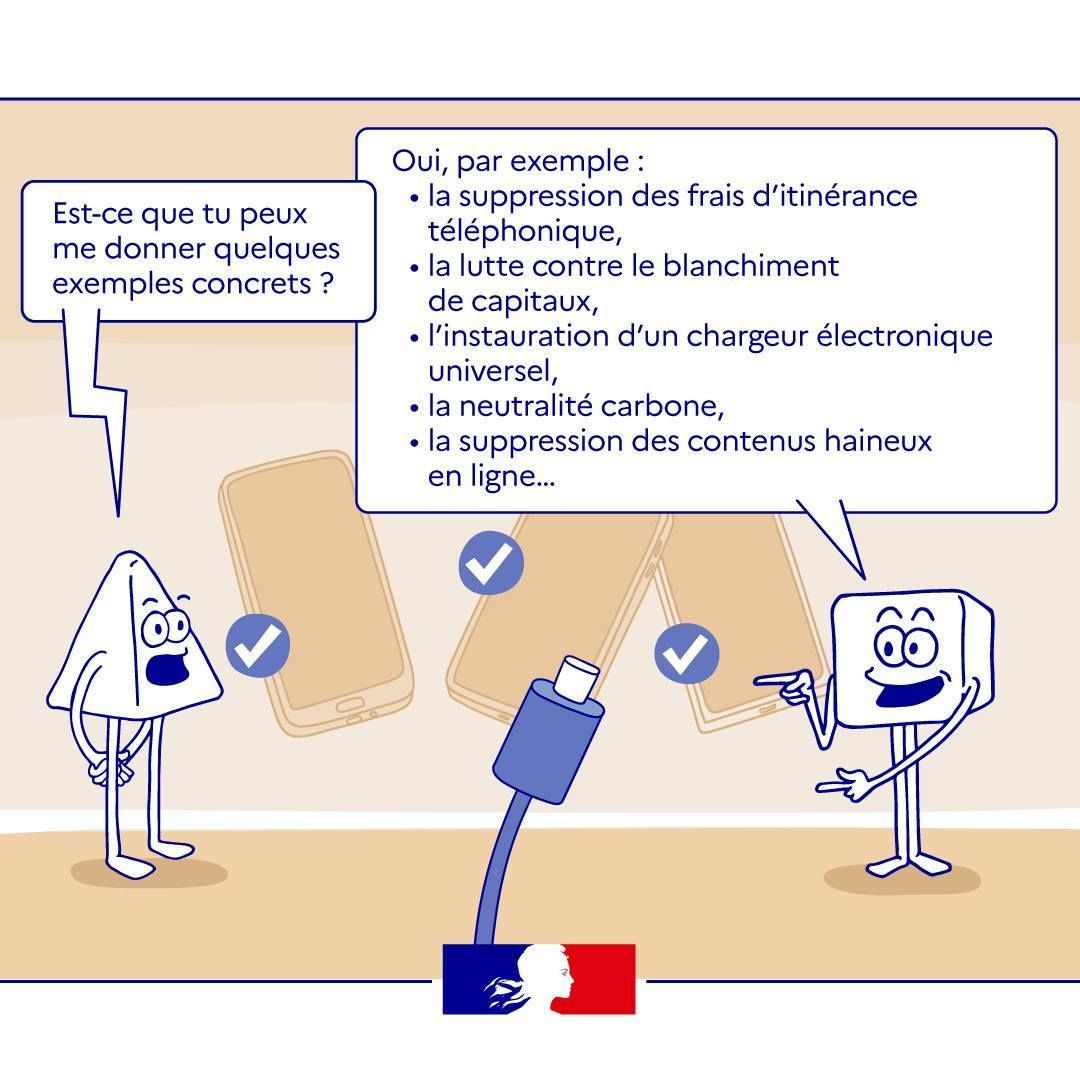 Est-ce que tu peux me donner quelques exemples concrets ?

Oui, par exemple :
• la suppression des frais d'itinérance téléphonique,
• la lutte contre le blanchiment de capitaux,
• l'instauration d'un chargeur électronique universel,
• la neutralité carbone,
• la suppression des contenus haineux en ligne...